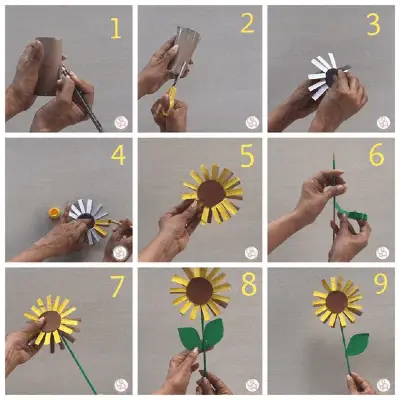 1

2

3

4

5

6

7

8

9